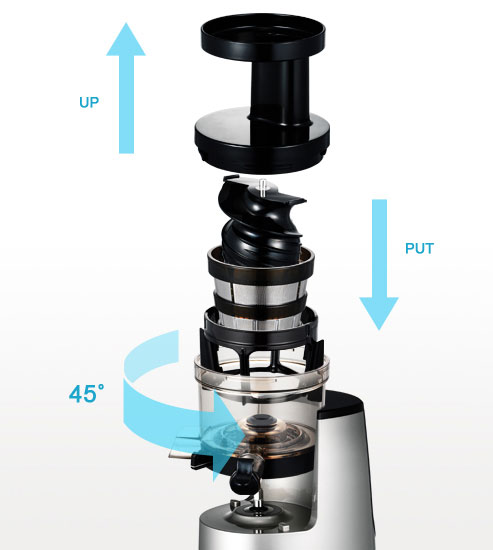 UP

PUT

45°